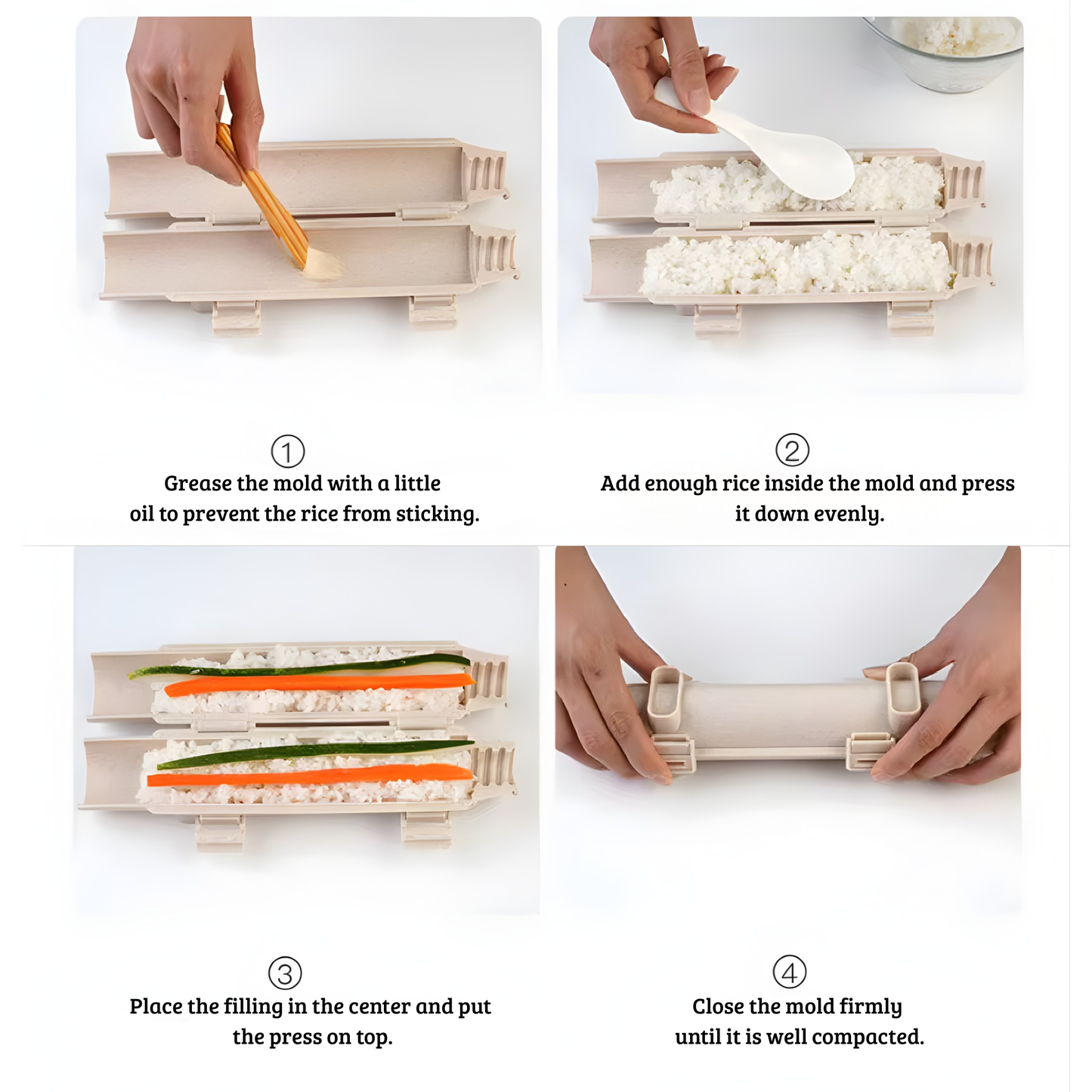 ①
Grease the mold with a little oil to prevent the rice from sticking.

②
Add enough rice inside the mold and press it down evenly.

③
Place the filling in the center and put the press on top.

④
Close the mold firmly until it is well compacted.