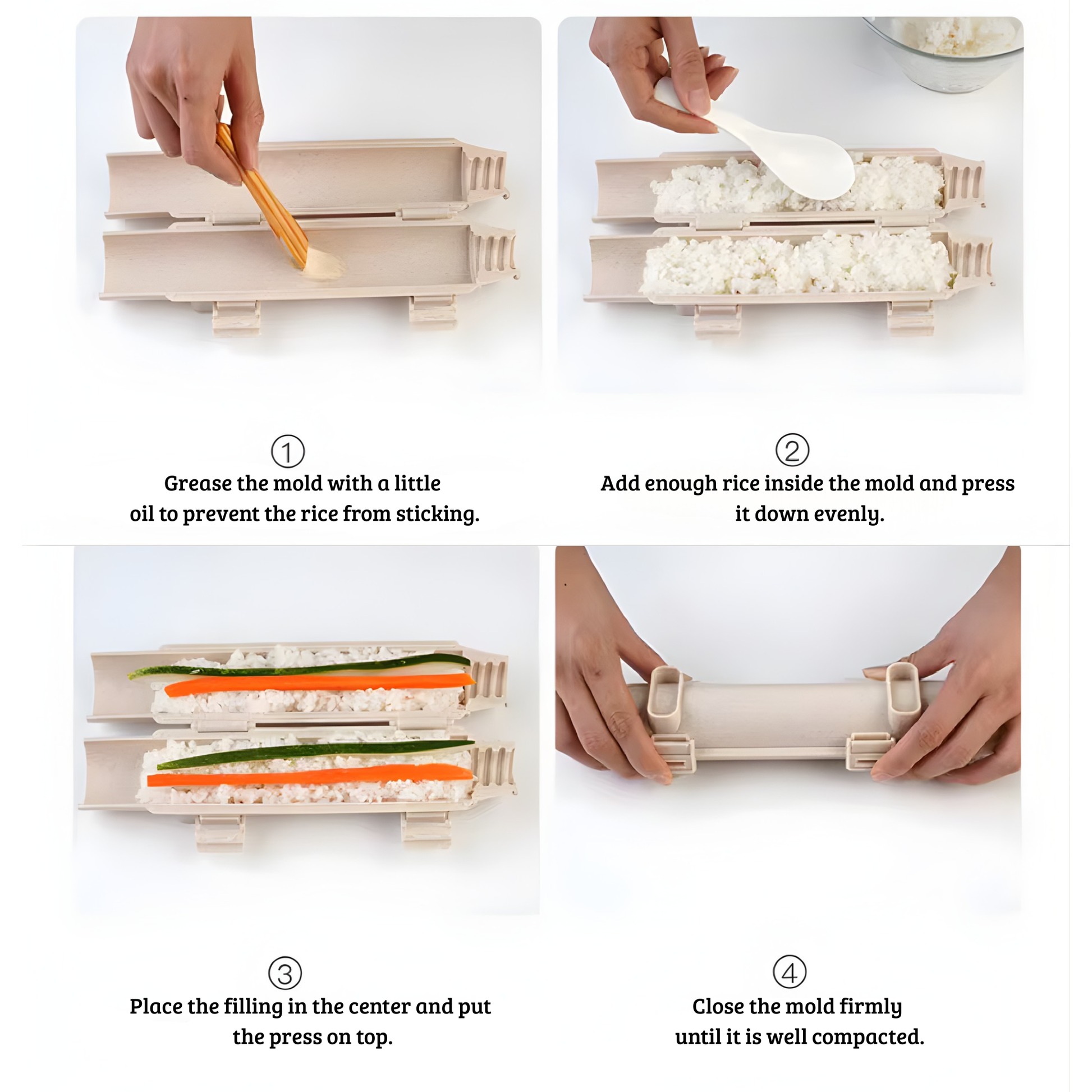 ①
Grease the mold with a little oil to prevent the rice from sticking.

②
Add enough rice inside the mold and press it down evenly.

③
Place the filling in the center and put the press on top.

④
Close the mold firmly until it is well compacted.