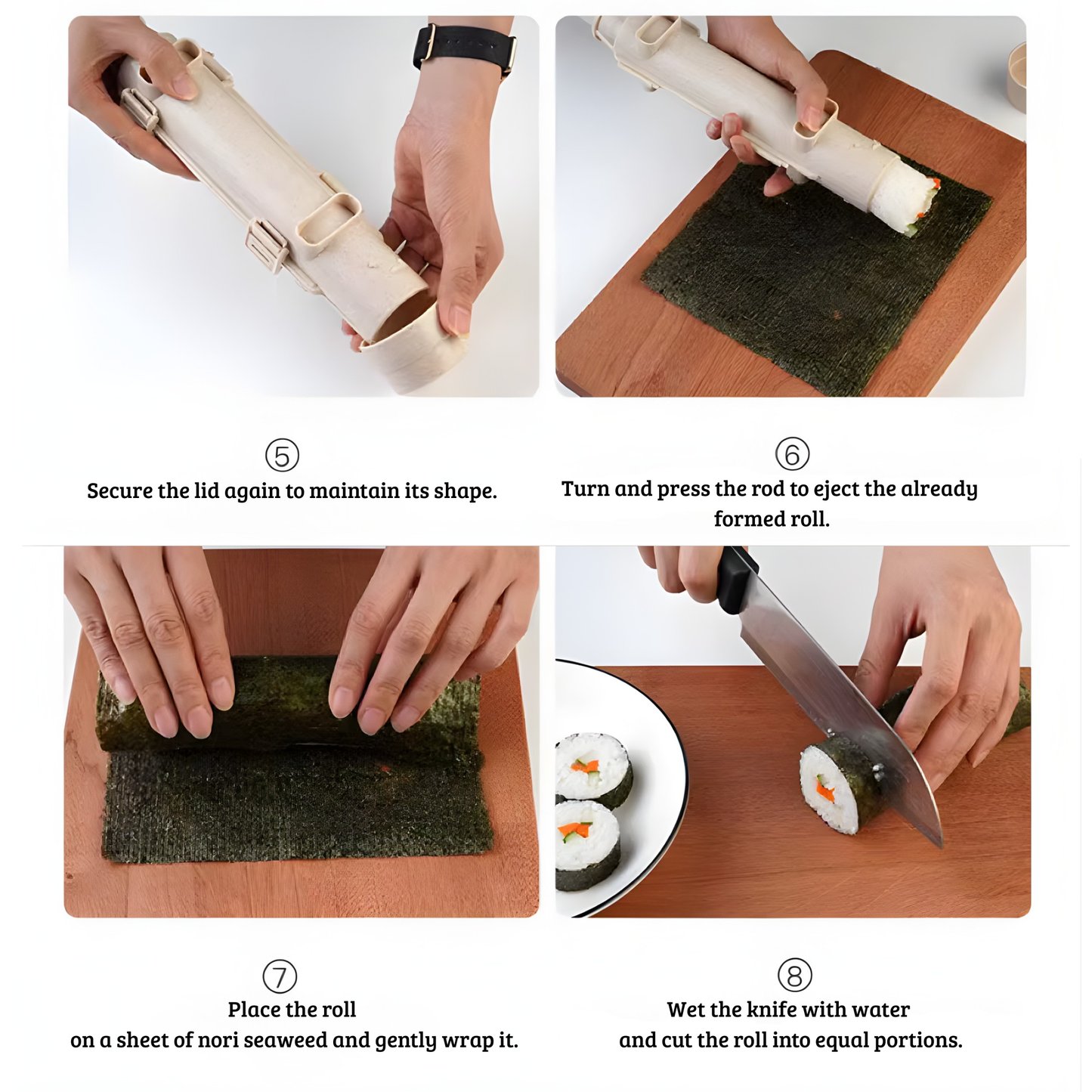 ⑤
Secure the lid again to maintain its shape.

⑥
Turn and press the rod to eject the already formed roll.

⑦
Place the roll
on a sheet of nori seaweed and gently wrap it.

⑧
Wet the knife with water
and cut the roll into equal portions.