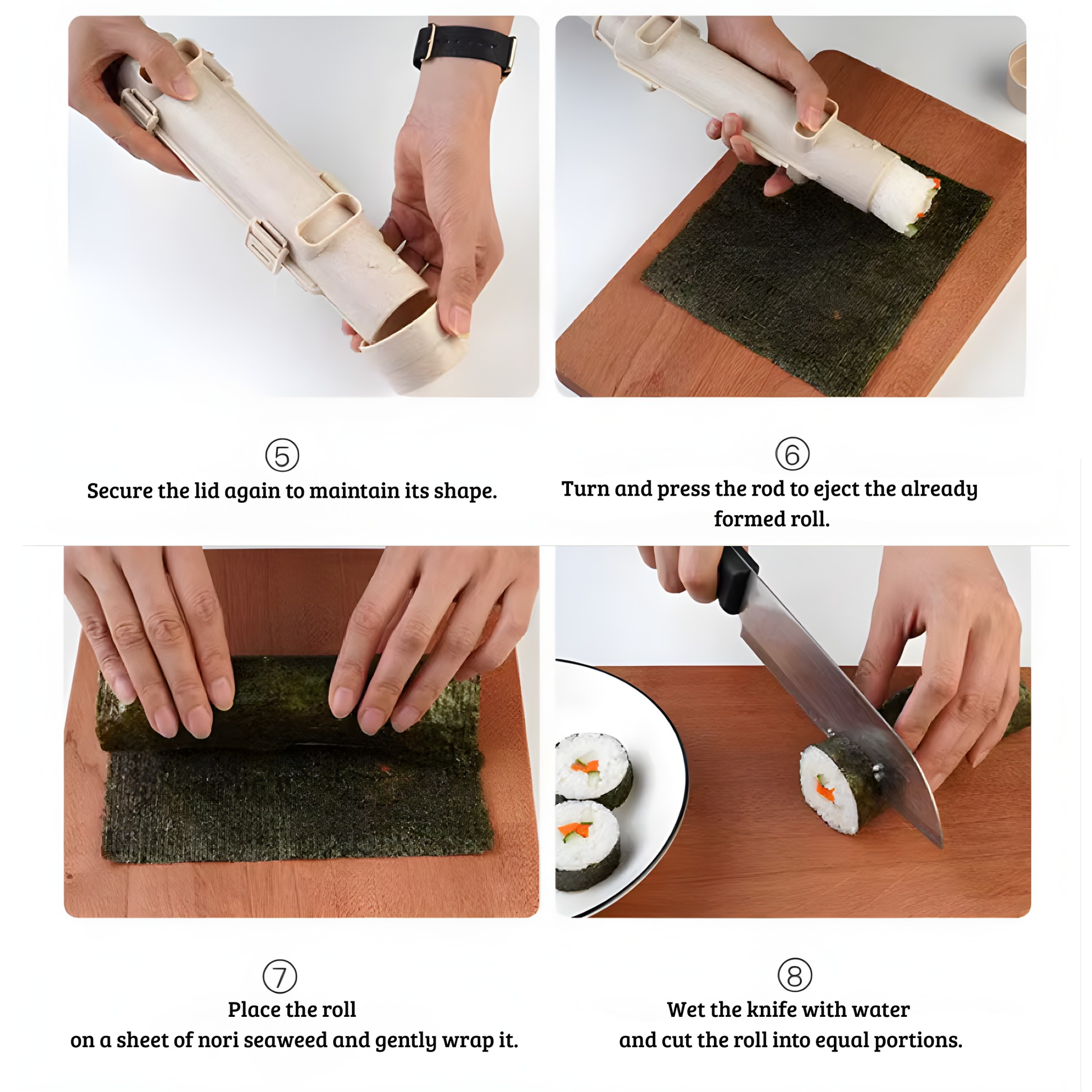 ⑤
Secure the lid again to maintain its shape.

⑥
Turn and press the rod to eject the already formed roll.

⑦
Place the roll
on a sheet of nori seaweed and gently wrap it.

⑧
Wet the knife with water
and cut the roll into equal portions.