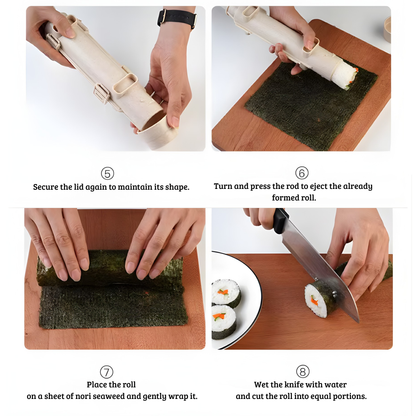 ⑤
Secure the lid again to maintain its shape.

⑥
Turn and press the rod to eject the already formed roll.

⑦
Place the roll
on a sheet of nori seaweed and gently wrap it.

⑧
Wet the knife with water
and cut the roll into equal portions.